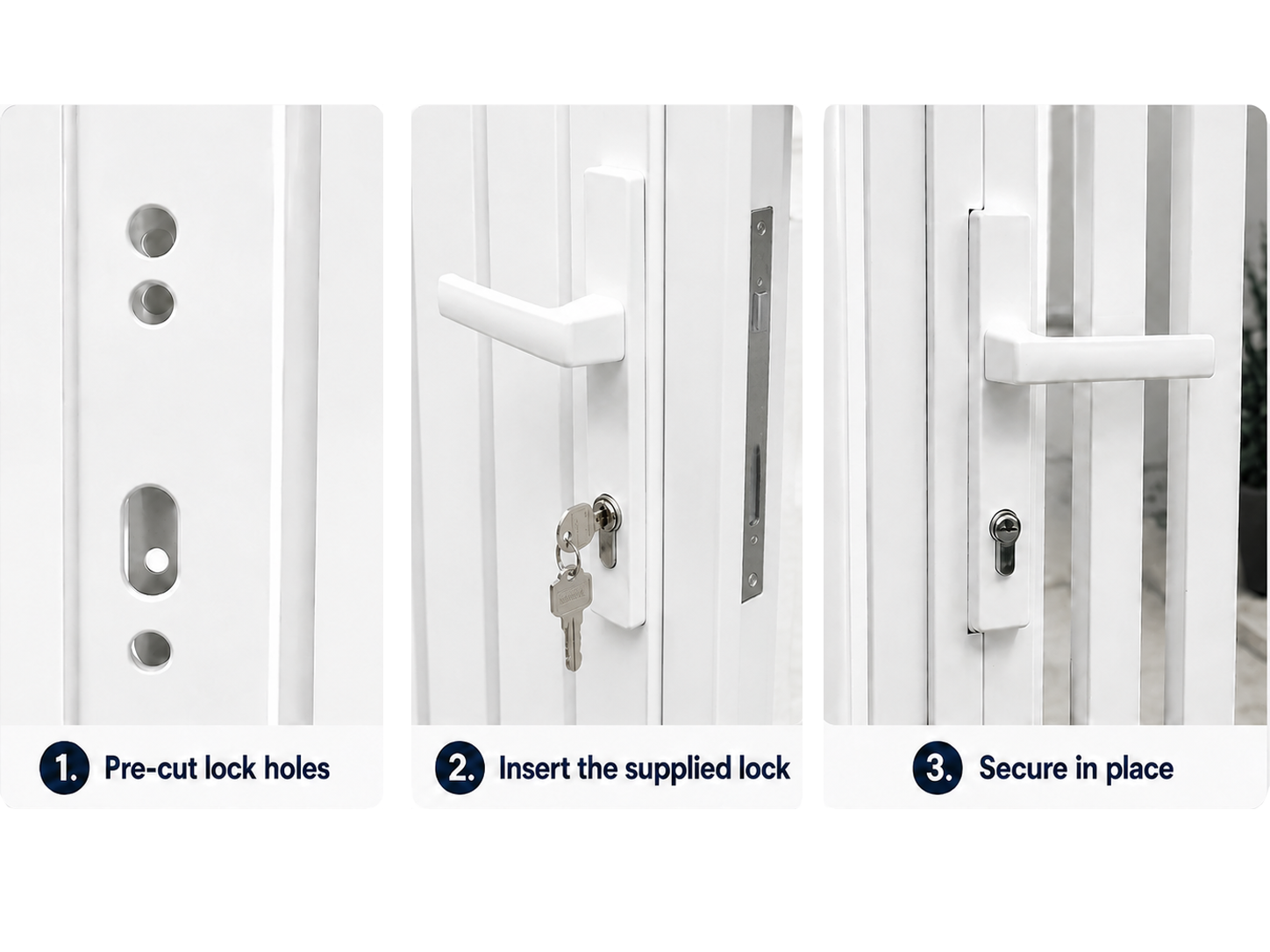 1. Pre-cut lock holes

2. Insert the supplied lock

3. Secure in place